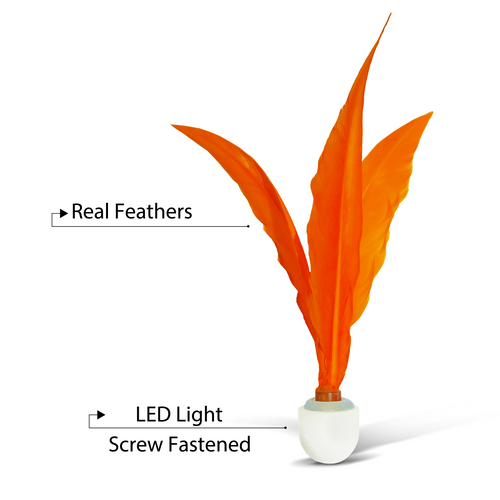 Real Feathers

LED Light
Screw Fastened