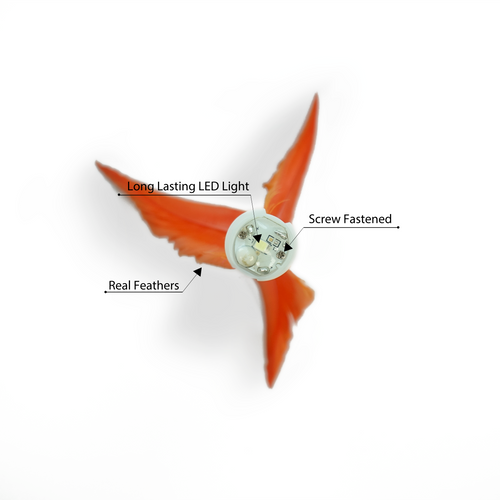 Long Lasting LED Light

Screw Fastened

Real Feathers